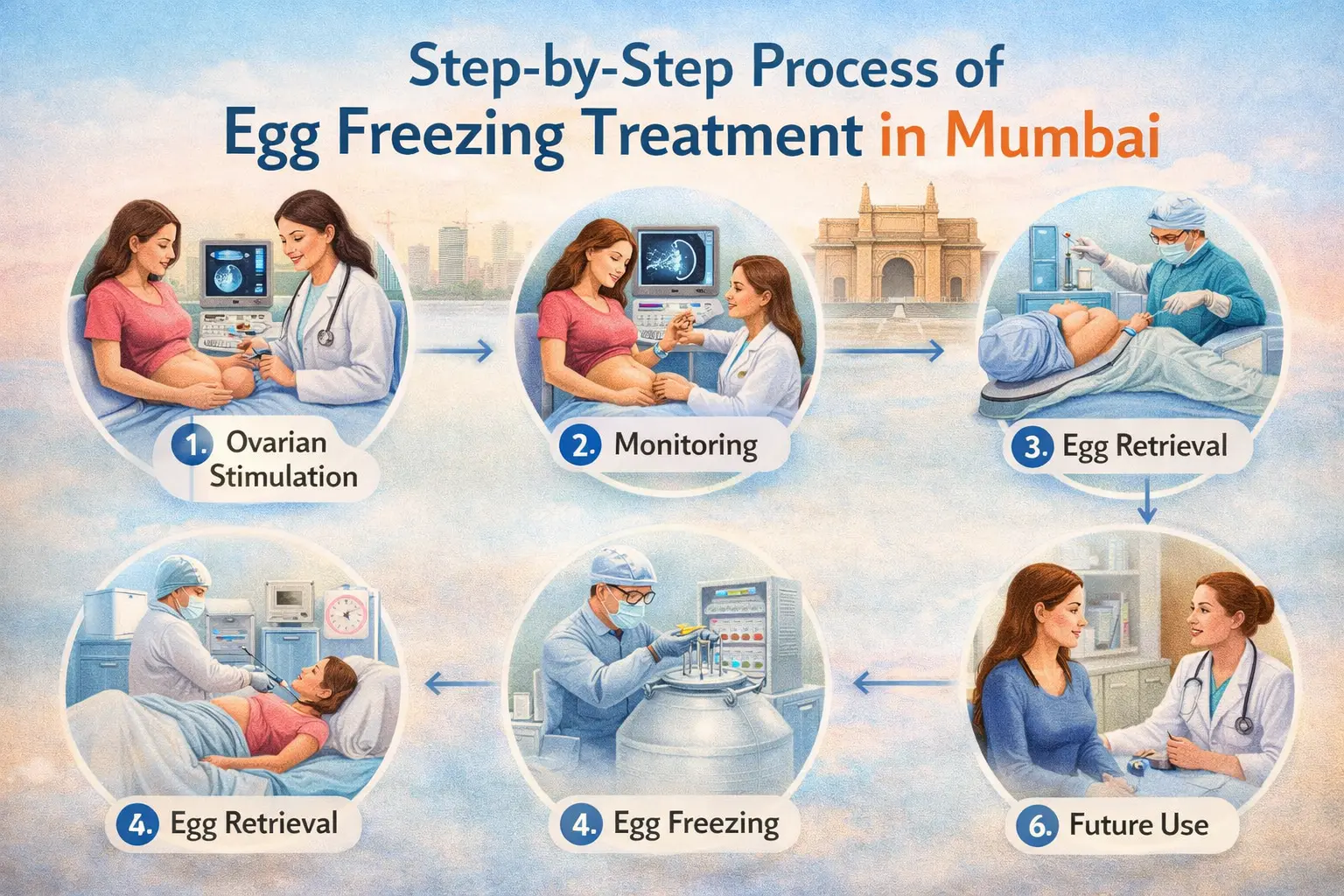 Step-by-Step Process of Egg Freezing Treatment in Mumbai

1. Ovarian Stimulation

2. Monitoring

3. Egg Retrieval

4. Egg Retrieval

4. Egg Freezing

6. Future Use